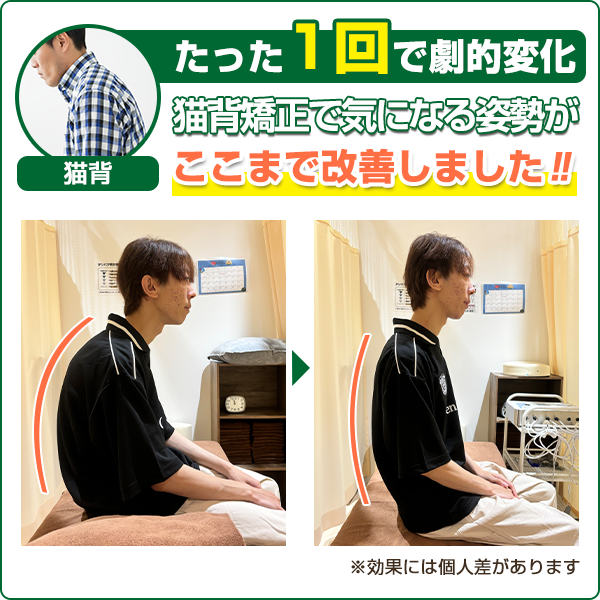 猫背

たった1回で劇的変化

猫背矯正で気になる姿勢が

ここまで改善しました!!

※効果には個人差があります